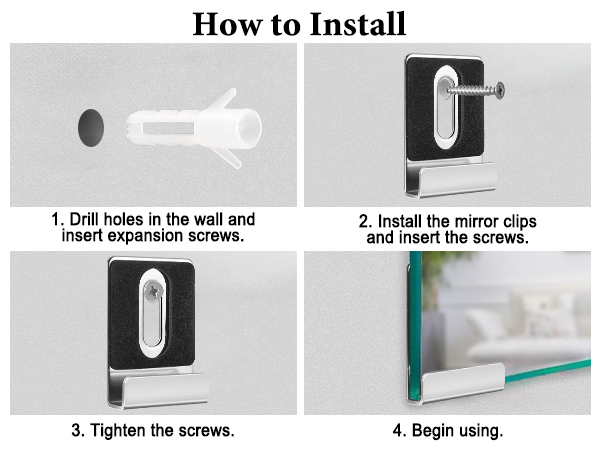 How to Install

1. Drill holes in the wall and insert expansion screws.

2. Install the mirror clips and insert the screws.

3. Tighten the screws.

4. Begin using.