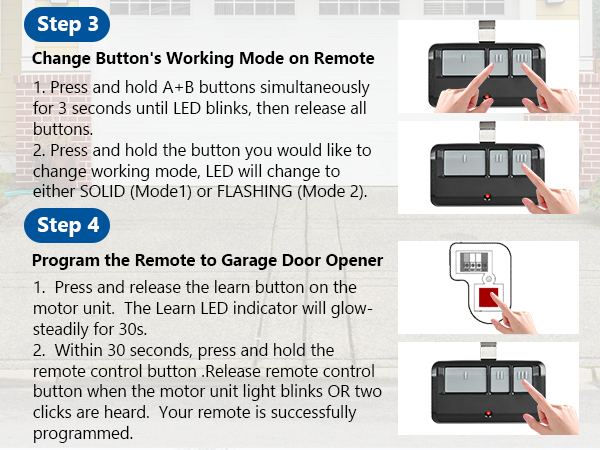 Step 3

Change Button's Working Mode on Remote

1. Press and hold A+B buttons simultaneously for 3 seconds until LED blinks, then release all buttons.
2. Press and hold the button you would like to change working mode, LED will change to either SOLID (Mode1) or FLASHING (Mode 2).

Step 4

Program the Remote to Garage Door Opener

1. Press and release the learn button on the motor unit. The Learn LED indicator will glow-steadily for 30s.
2. Within 30 seconds, press and hold the remote control button .Release remote control button when the motor unit light blinks OR two clicks are heard. Your remote is successfully programmed.