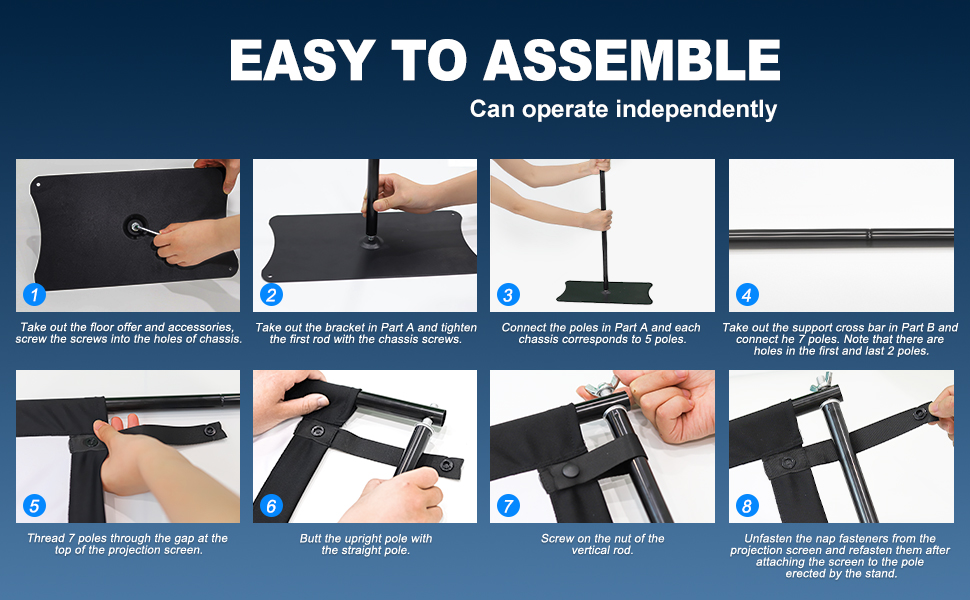 EASY TO ASSEMBLE
Can operate independently

1
Take out the floor offer and accessories, screw the screws into the holes of chassis.

2
Take out the bracket in Part A and tighten the first rod with the chassis screws.

3
Connect the poles in Part A and each chassis corresponds to 5 poles.

4
Take out the support cross bar in Part B and connect he 7 poles. Note that there are holes in the first and last 2 poles.

5
Thread 7 poles through the gap at the top of the projection screen.

6
Butt the upright pole with the straight pole.

7
Screw on the nut of the vertical rod.

8
Unfasten the nap fasteners from the projection screen and refasten them after attaching the screen to the pole erected by the stand.