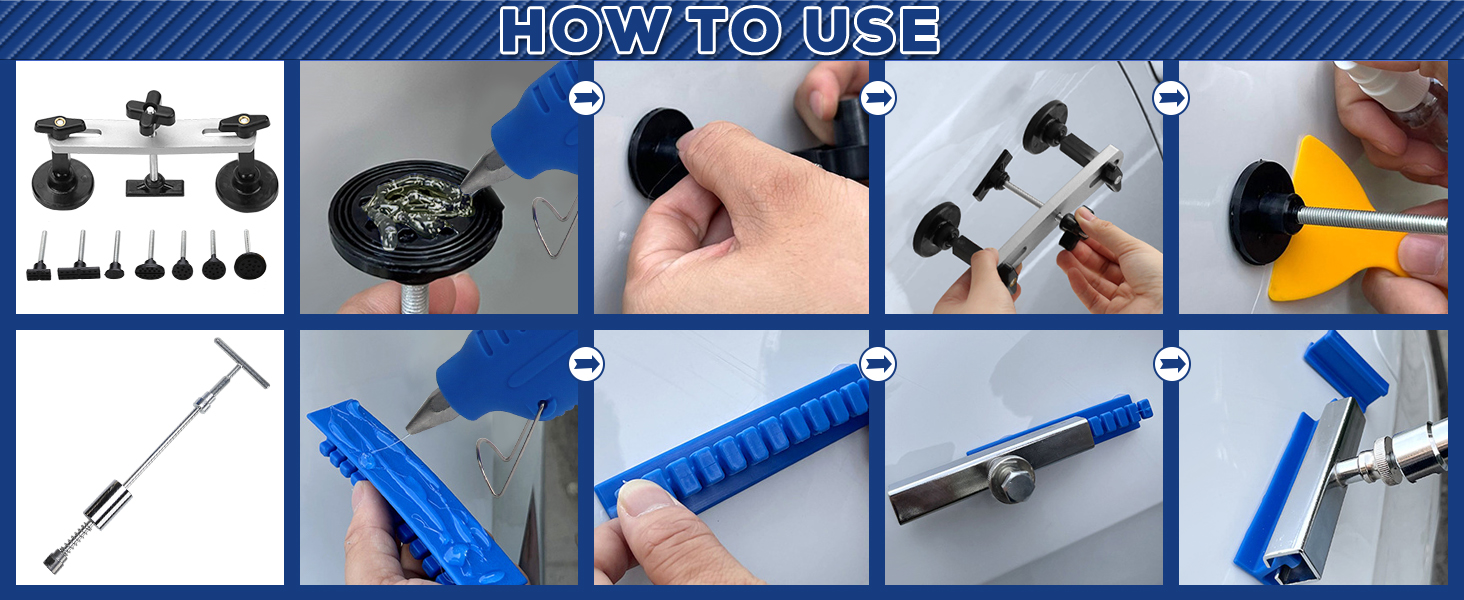 HOW TO USE