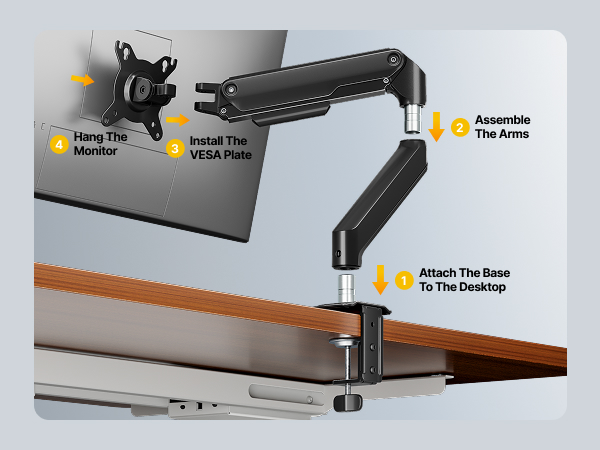 4 Hang The Monitor

3 Install The VESA Plate

2 Assemble The Arms

1 Attach The Base To The Desktop