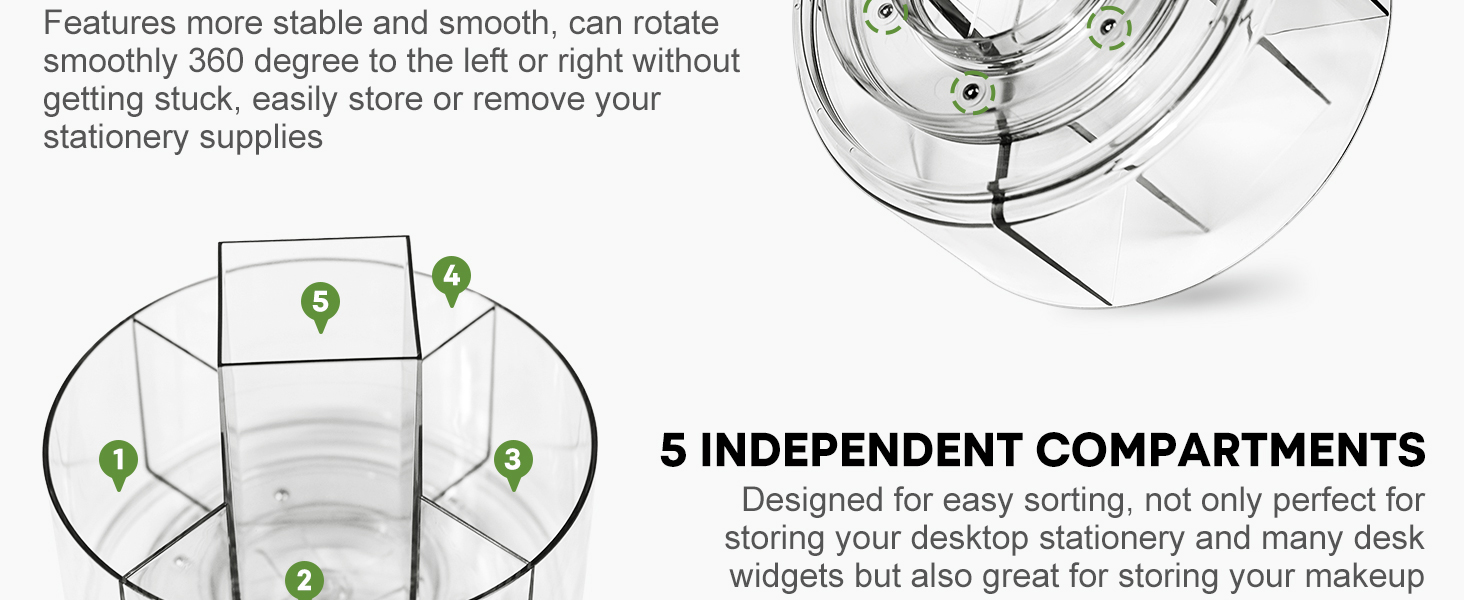 Features more stable and smooth, can rotate smoothly 360 degree to the left or right without getting stuck, easily store or remove your stationery supplies

5

4

1

3

2

5 INDEPENDENT COMPARTMENTS

Designed for easy sorting, not only perfect for storing your desktop stationery and many desk widgets but also great for storing your makeup