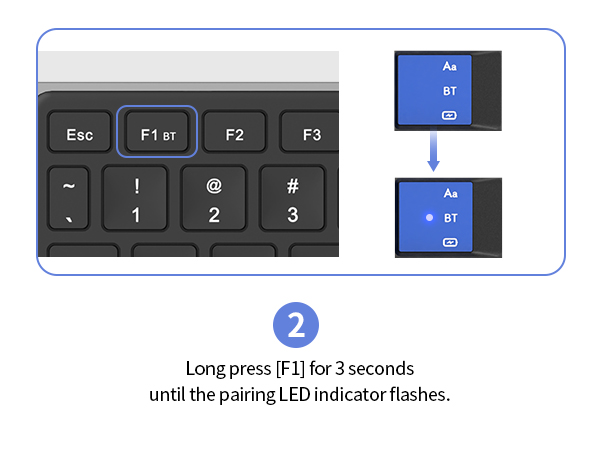 Esc
F1 BT
F2
F3
~
`
!
1
@
2
#
3

Aa
BT

Aa
BT

2

Long press [F1] for 3 seconds
until the pairing LED indicator flashes.