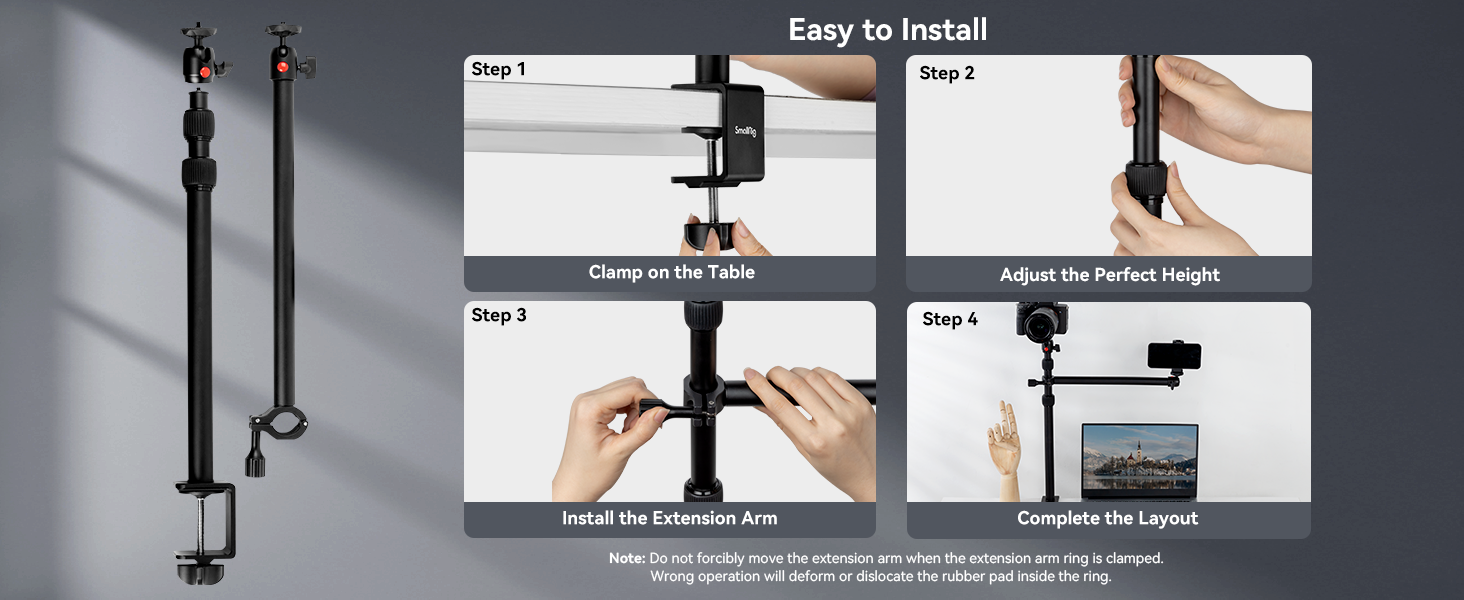 Easy to Install

Step 1

SmallRig

Clamp on the Table

Step 2

Adjust the Perfect Height

Step 3

Install the Extension Arm

Step 4

Complete the Layout

Note: Do not forcibly move the extension arm when the extension arm ring is clamped. Wrong operation will deform or dislocate the rubber pad inside the ring.