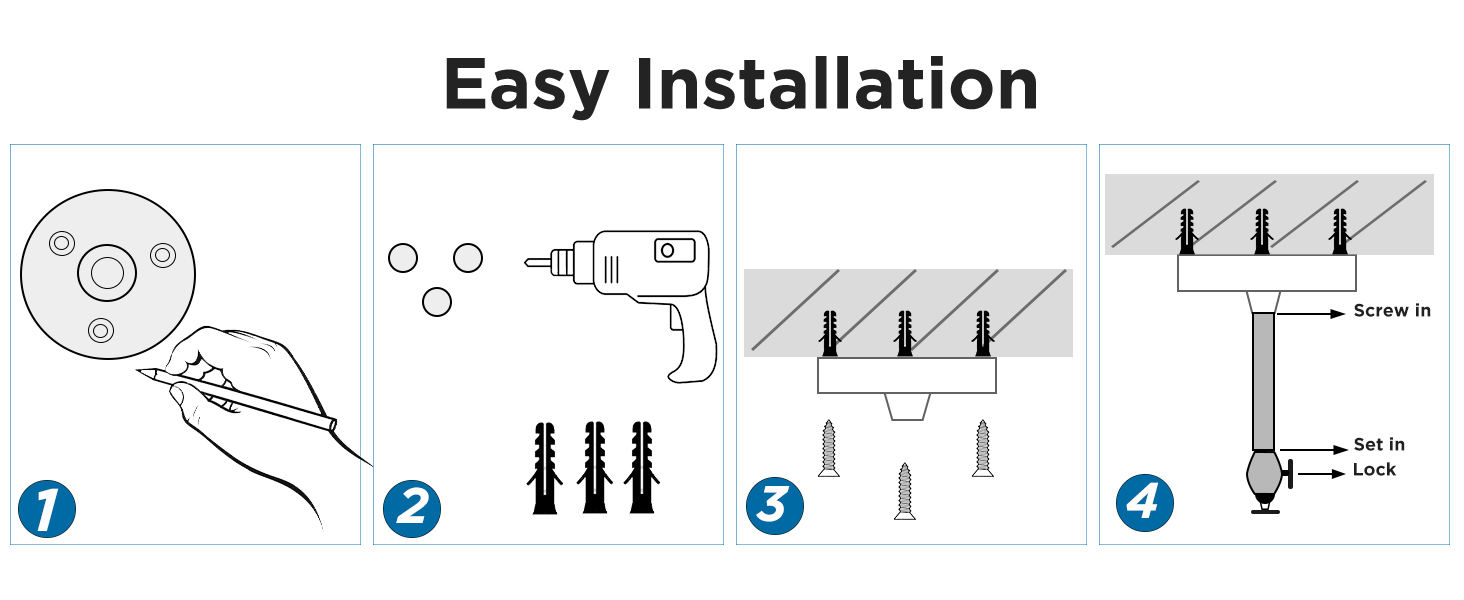 Easy Installation

1

2

3

Screw in

Set in

Lock

4