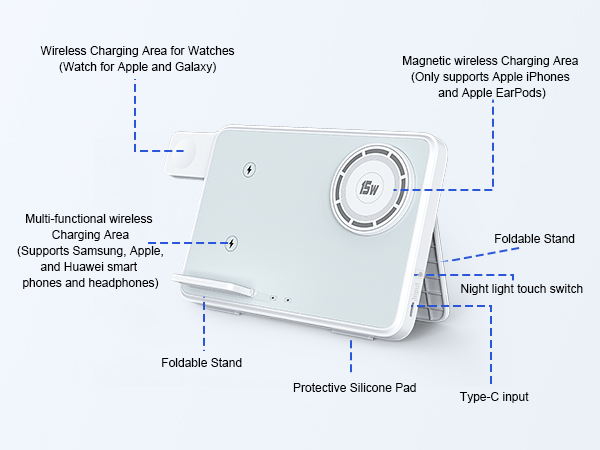 Wireless Charging Area for Watches
(Watch for Apple and Galaxy)

Magnetic wireless Charging Area
(Only supports Apple iPhones
and Apple EarPods)

15W

Multi-functional wireless
Charging Area
(Supports Samsung, Apple,
and Huawei smart
phones and headphones)

Foldable Stand

Night light touch switch

Input

Foldable Stand

Protective Silicone Pad

Type-C input