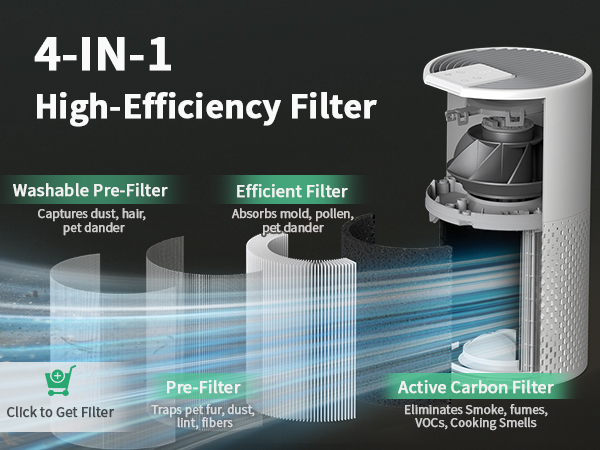 4-IN-1
High-Efficiency Filter

Washable Pre-Filter
Captures dust, hair, pet dander

Efficient Filter
Absorbs mold, pollen, pet dander

Click to Get Filter

Pre-Filter
Traps pet fur, dust, lint, fibers

Active Carbon Filter
Eliminates Smoke, fumes, VOCs, Cooking Smells