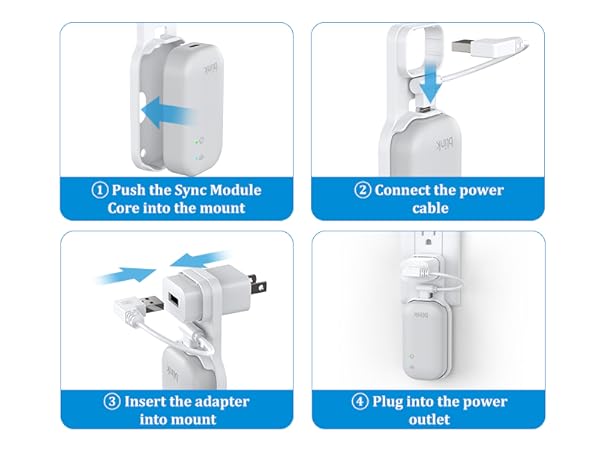 blink

① Push the Sync Module Core into the mount

blink

② Connect the power cable

blink

③ Insert the adapter into mount

blink

④ Plug into the power outlet