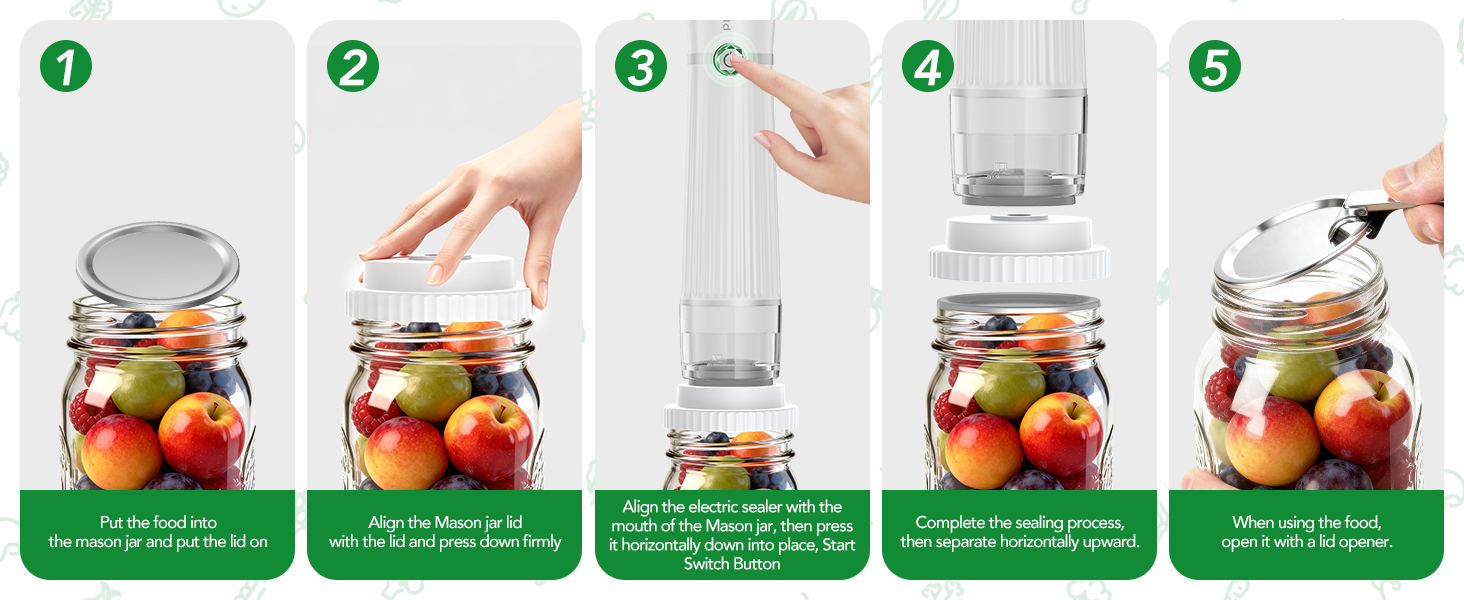 1

Put the food into the mason jar and put the lid on

2

Align the Mason jar lid with the lid and press down firmly

3

Align the electric sealer with the mouth of the Mason jar, then press it horizontally down into place, Start Switch Button

4

Complete the sealing process, then separate horizontally upward.

5

When using the food, open it with a lid opener.