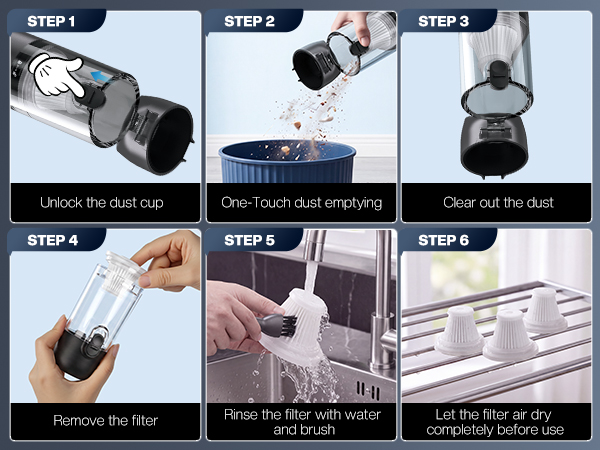 STEP 1

Unlock the dust cup

STEP 2

One-Touch dust emptying

STEP 3

Clear out the dust

STEP 4

Remove the filter

STEP 5

Rinse the filter with water and brush

STEP 6

Let the filter air dry completely before use