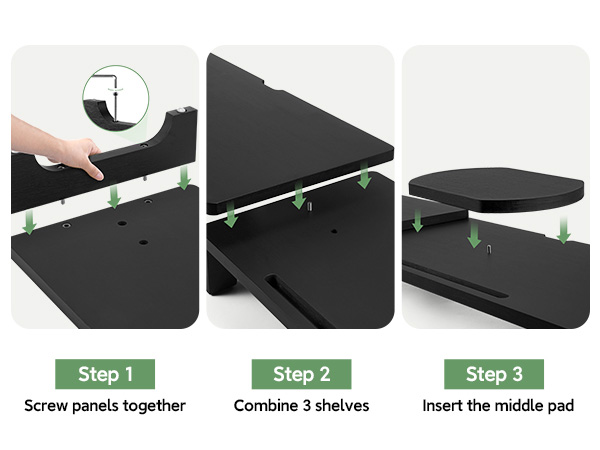 Step 1
Screw panels together

Step 2
Combine 3 shelves

Step 3
Insert the middle pad