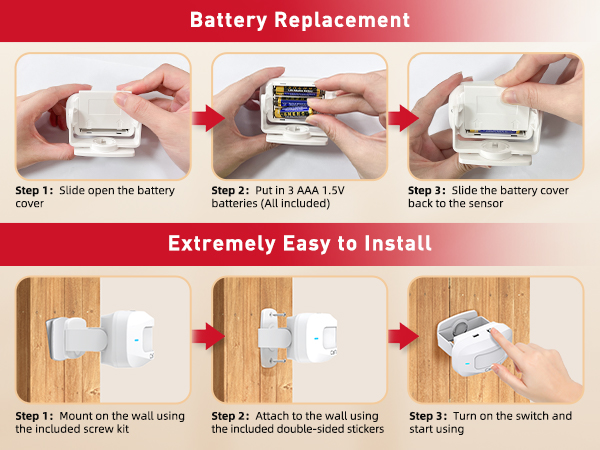 Battery Replacement

Step 1: Slide open the battery cover

Step 2: Put in 3 AAA 1.5V batteries (All included)

Step 3: Slide the battery cover back to the sensor

Extremely Easy to Install

Step 1: Mount on the wall using the included screw kit

Step 2: Attach to the wall using the included double-sided stickers

Step 3: Turn on the switch and start using