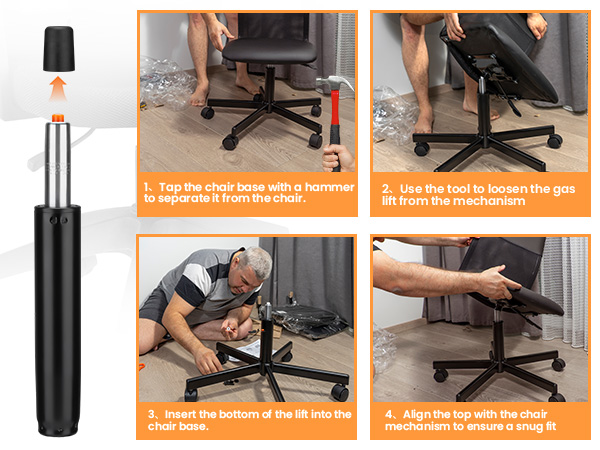 1、Tap the chair base with a hammer to separate it from the chair.

2、Use the tool to loosen the gas lift from the mechanism

3、Insert the bottom of the lift into the chair base.

4、Align the top with the chair mechanism to ensure a snug fit