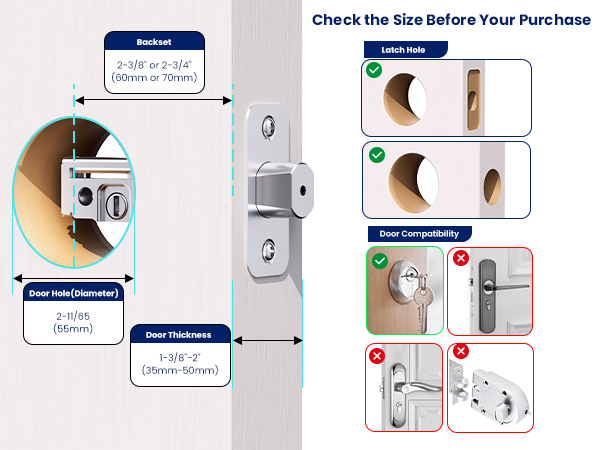 Check the Size Before Your Purchase

Backset
2-3/8" or 2-3/4"
(60mm or 70mm)

Door Hole(Diameter)
2-11/65
(55mm)

Door Thickness
1-3/8"-2"
(35mm-50mm)

Latch Hole

Door Compatibility