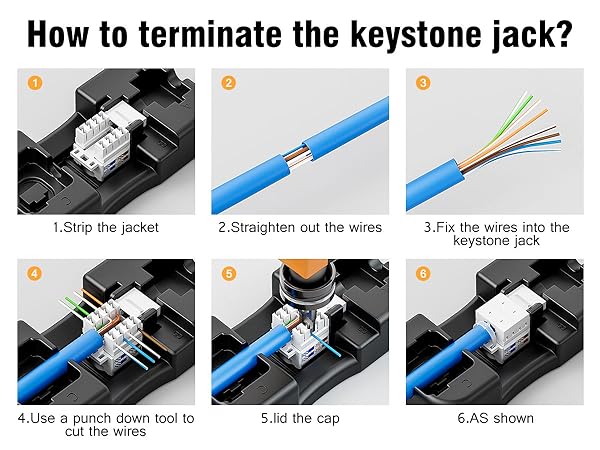 How to terminate the keystone jack?

1

1.Strip the jacket

2

2.Straighten out the wires

3

3.Fix the wires into the keystone jack

4

4.Use a punch down tool to cut the wires

5

5.lid the cap

6

6.AS shown