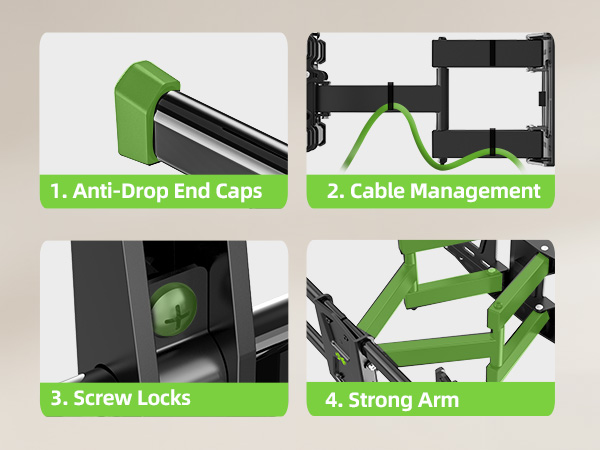 1. Anti-Drop End Caps

2. Cable Management

3. Screw Locks

4. Strong Arm