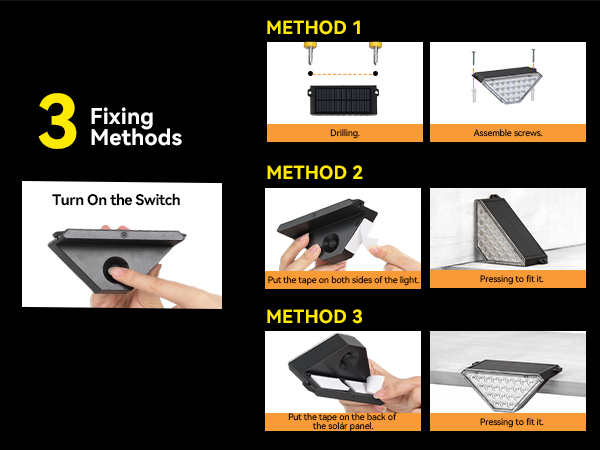 3 Fixing Methods

Turn On the Switch

METHOD 1

Drilling.

Assemble screws.

METHOD 2

Put the tape on both sides of the light.

Pressing to fit it.

METHOD 3

Put the tape on the back of the solar panel.

Pressing to fit it.