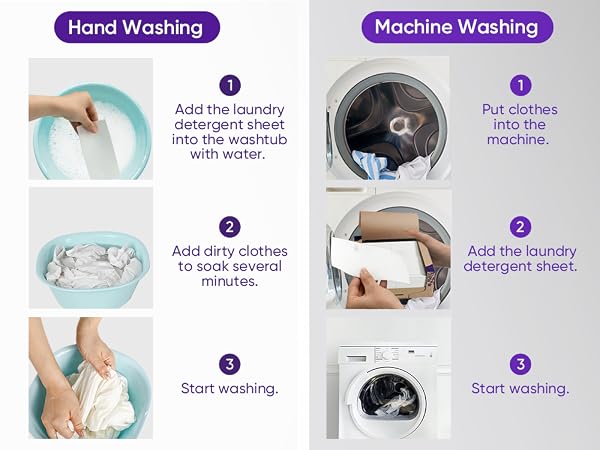 Hand Washing

1
Add the laundry detergent sheet into the washtub with water.

2
Add dirty clothes to soak several minutes.

3
Start washing.

Machine Washing

1
Put clothes into the machine.

2
Add the laundry detergent sheet.

3
Start washing.