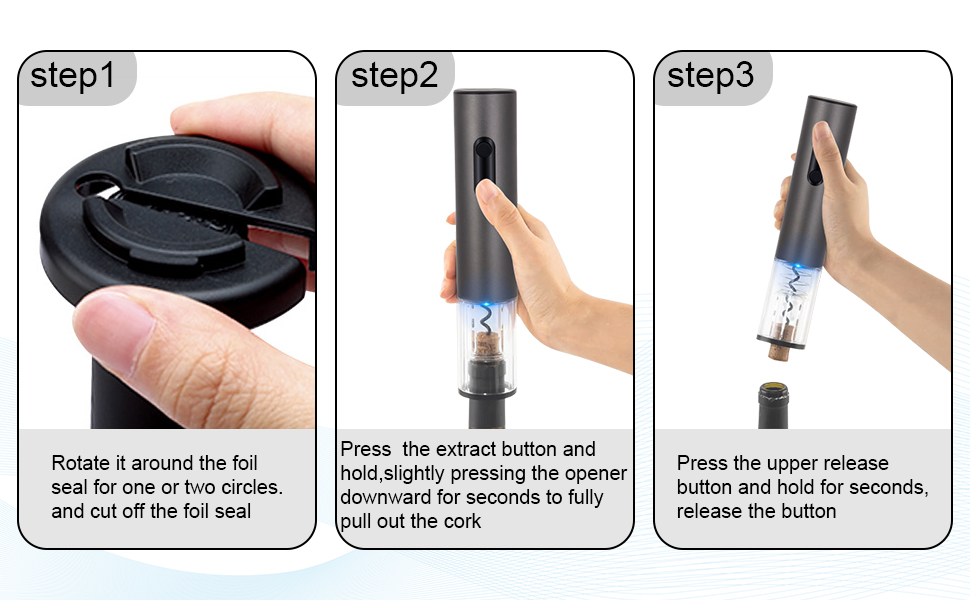 step1

Rotate it around the foil seal for one or two circles. and cut off the foil seal

step2

Press  the extract button and hold,slightly pressing the opener downward for seconds to fully pull out the cork

step3

Press the upper release button and hold for seconds, release the button