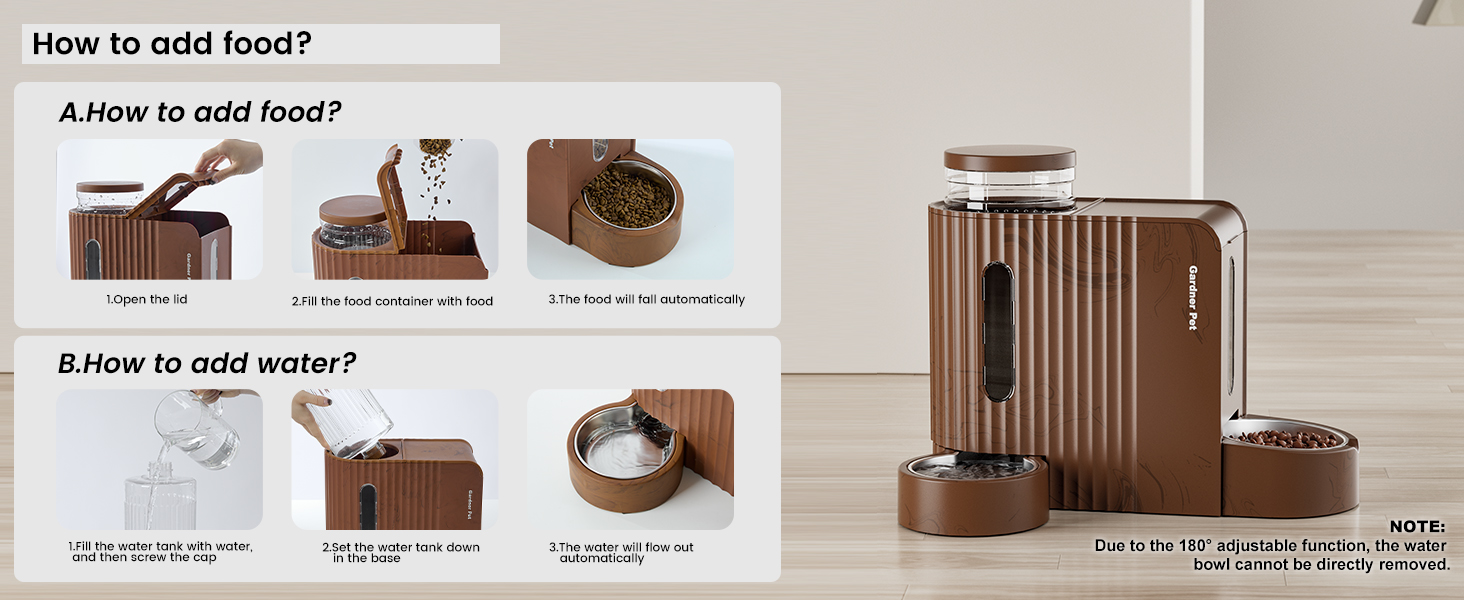 How to add food?

A.How to add food?

Gardner Pet

1.Open the lid

2.Fill the food container with food

3.The food will fall automatically

B.How to add water?

Gardner Pet

1.Fill the water tank with water, and then screw the cap

2.Set the water tank down in the base

3.The water will flow out automatically

Gardner Pet

NOTE:
Due to the 180° adjustable function, the water bowl cannot be directly removed.