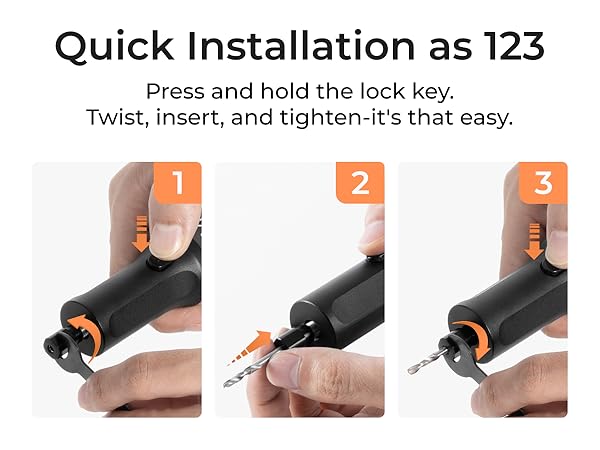 Quick Installation as 123

Press and hold the lock key.
Twist, insert, and tighten-it's that easy.

1

2

3