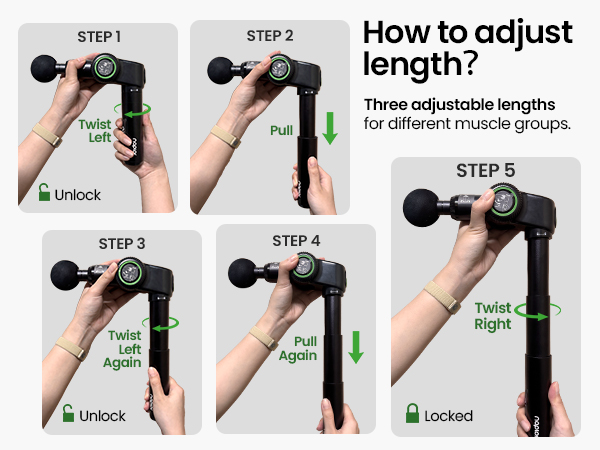 How to adjust length?

Three adjustable lengths for different muscle groups.

STEP 1

Twist Left

Unlock

STEP 2

Pull

STEP 3

Twist Left Again

Unlock

STEP 4

Pull Again

STEP 5

Twist Right

Locked