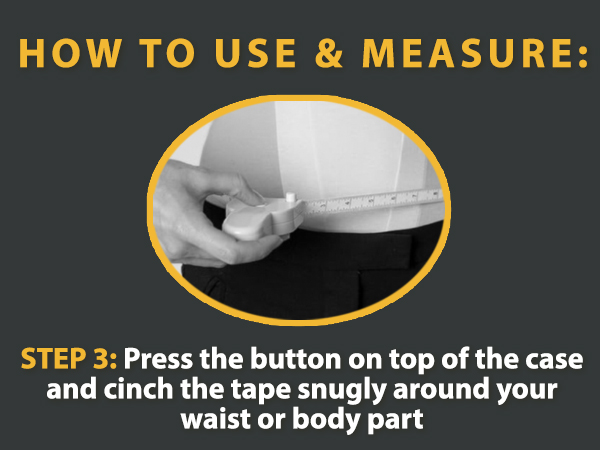 HOW TO USE & MEASURE:

STEP 3: Press the button on top of the case and cinch the tape snugly around your waist or body part