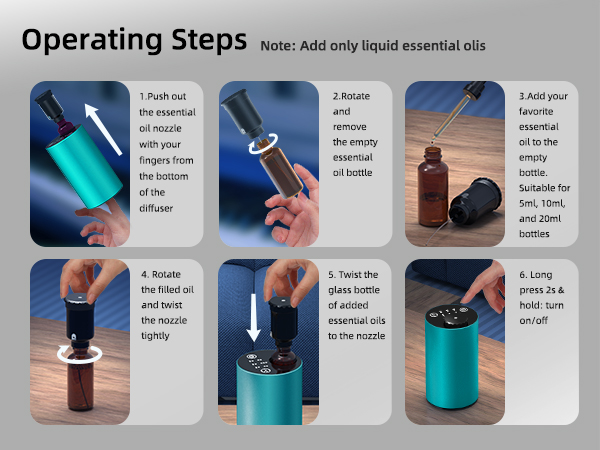 Operating Steps Note: Add only liquid essential olis

1.Push out the essential oil nozzle with your fingers from the bottom of the diffuser

2.Rotate and remove the empty essential oil bottle

3.Add your favorite essential oil to the empty bottle. Suitable for 5ml, 10ml, and 20ml bottles

4. Rotate the filled oil and twist the nozzle tightly

5. Twist the glass bottle of added essential oils to the nozzle

6. Long press 2s & hold: turn on/off