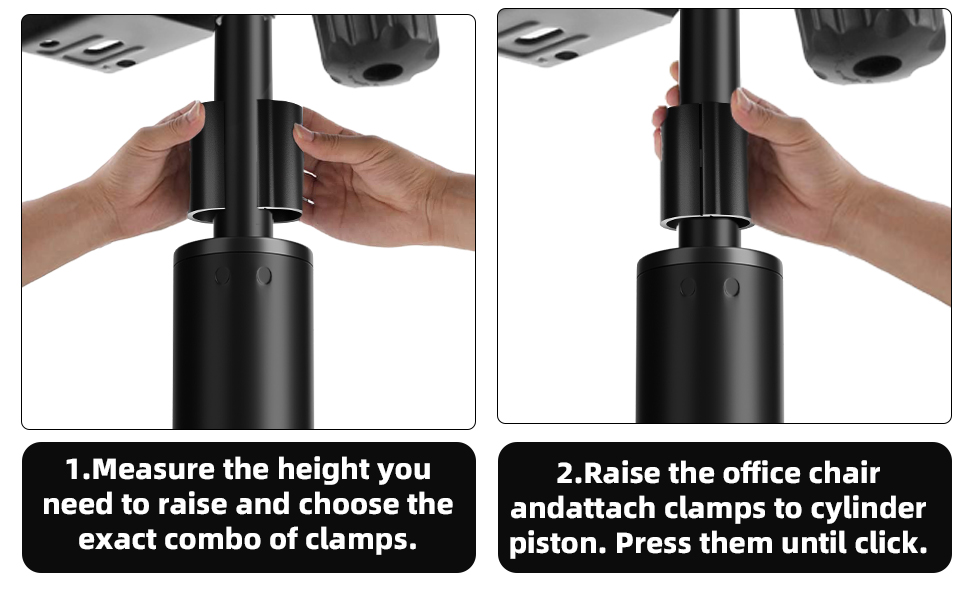 1.Measure the height you need to raise and choose the exact combo of clamps.

2.Raise the office chair andattach clamps to cylinder piston. Press them until click.