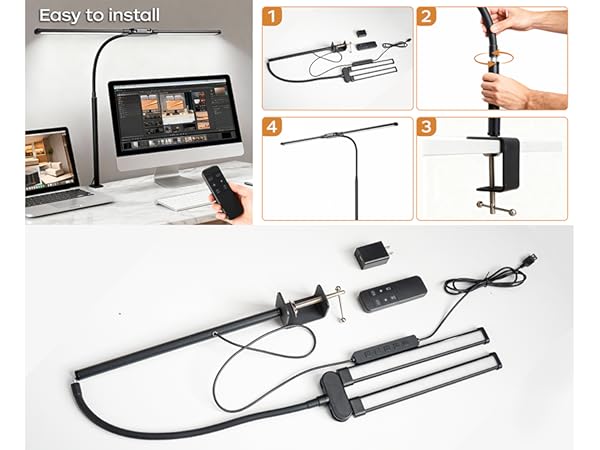 Easy to install

1

2

4

3