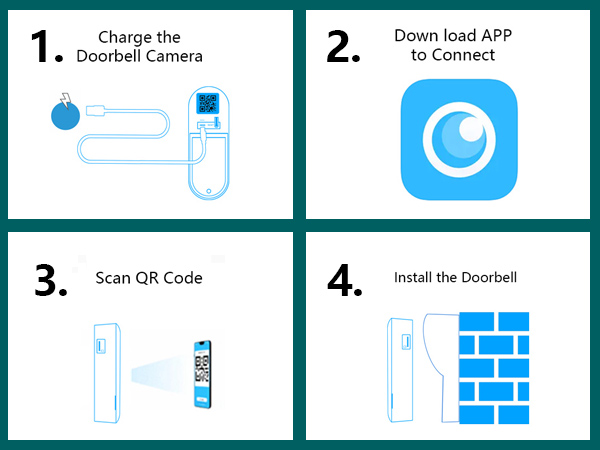 1. Charge the Doorbell Camera

2. Down load APP to Connect

3. Scan QR Code

4. Install the Doorbell