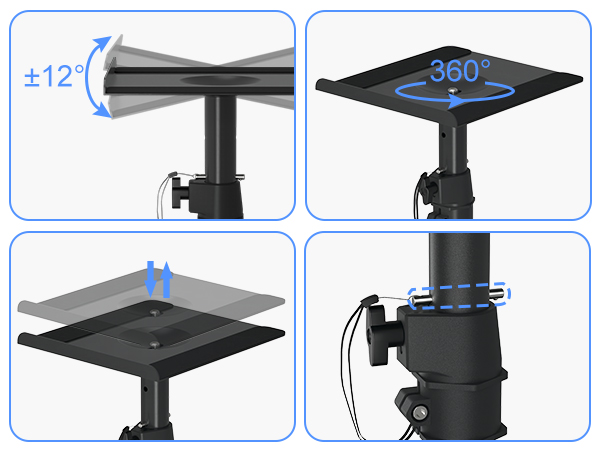 ±12°

360°