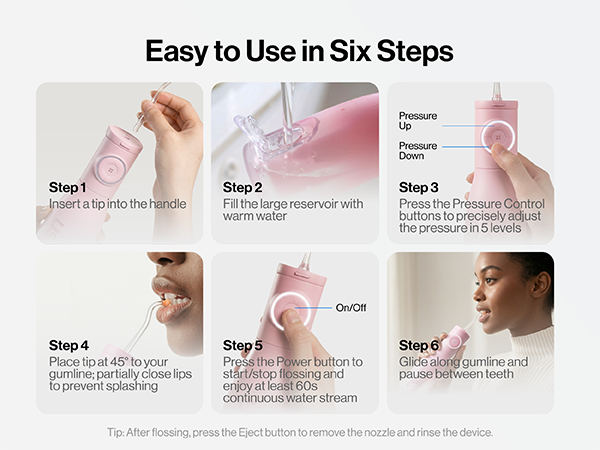 Easy to Use in Six Steps

Step 1
Insert a tip into the handle

Step 2
Fill the large reservoir with warm water

Pressure Up

Pressure Down

Step 3
Press the Pressure Control buttons to precisely adjust the pressure in 5 levels

Step 4
Place tip at 45° to your gumline; partially close lips to prevent splashing

On/Off

Step 5
Press the Power button to start/stop flossing and enjoy at least 60s continuous water stream

Step 6
Glide along gumline and pause between teeth

Tip: After flossing, press the Eject button to remove the nozzle and rinse the device.