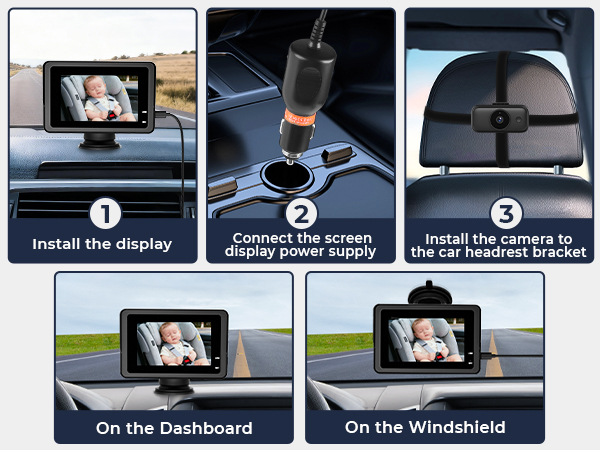 1
Install the display

2
Connect the screen display power supply

3
Install the camera to the car headrest bracket

On the Dashboard

On the Windshield