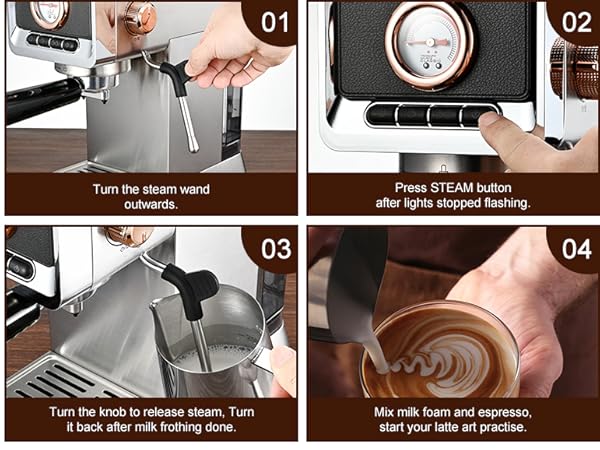 01

Turn the steam wand outwards.

02

Press STEAM button after lights stopped flashing.

03

Turn the knob to release steam, Turn it back after milk frothing done.

04

Mix milk foam and espresso, start your latte art practise.