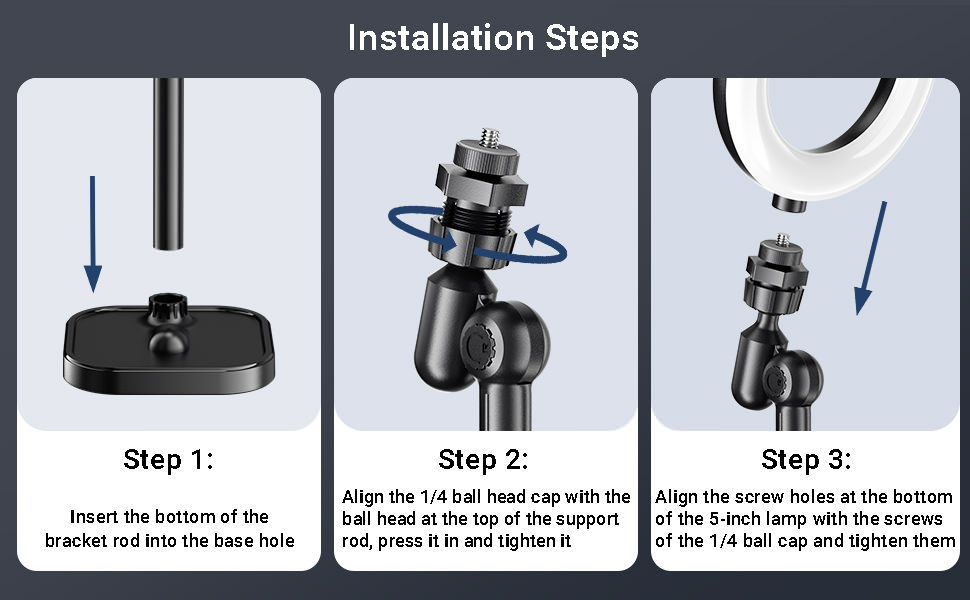 Installation Steps

Step 1:

Insert the bottom of the bracket rod into the base hole

Step 2:

Align the 1/4 ball head cap with the ball head at the top of the support rod, press it in and tighten it

Step 3:

Align the screw holes at the bottom of the 5-inch lamp with the screws of the 1/4 ball cap and tighten them