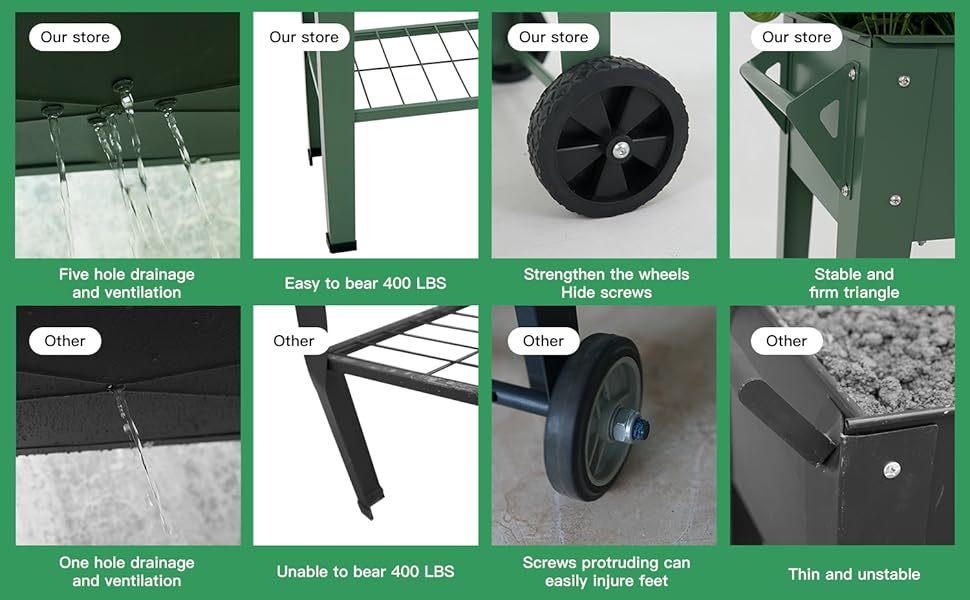 Our store

Five hole drainage and ventilation

Our store

Easy to bear 400 LBS

Our store

Strengthen the wheels Hide screws

Our store

Stable and firm triangle

Other

One hole drainage and ventilation

Other

Unable to bear 400 LBS

Other

Screws protruding can easily injure feet

Other

Thin and unstable