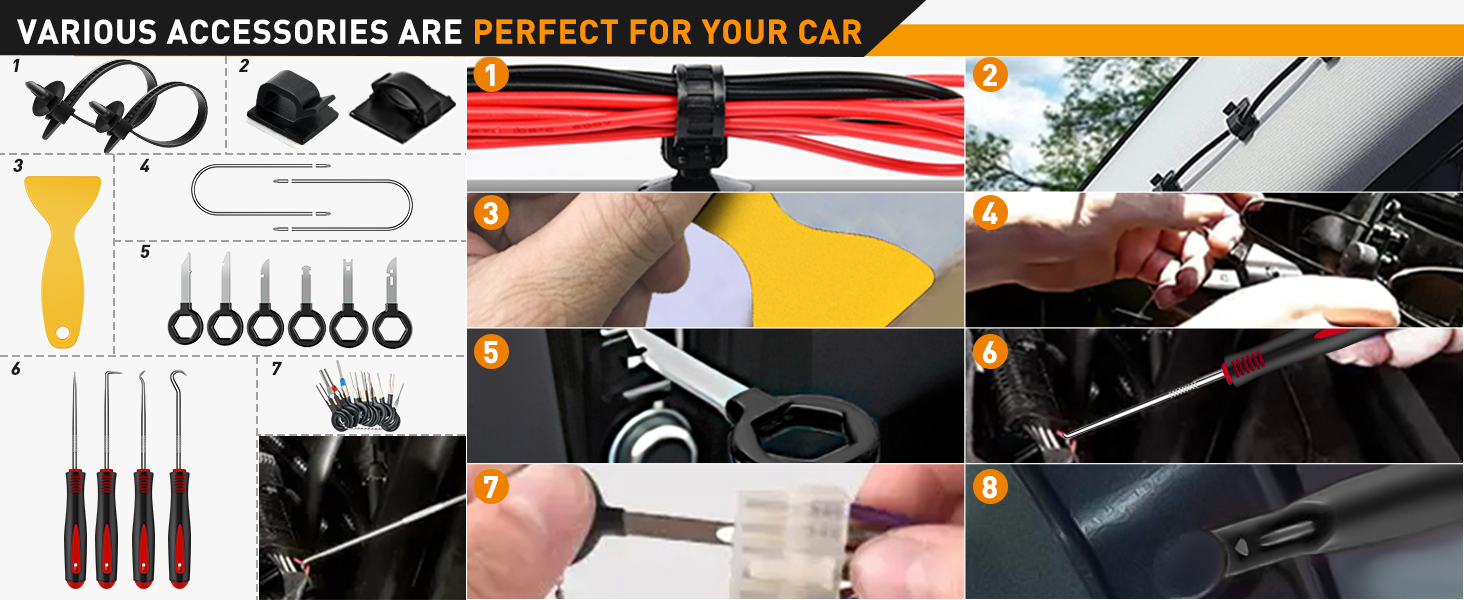 VARIOUS ACCESSORIES ARE PERFECT FOR YOUR CAR

1

2

3

4

5

6

7

1

2

3

4

5

6

7

8