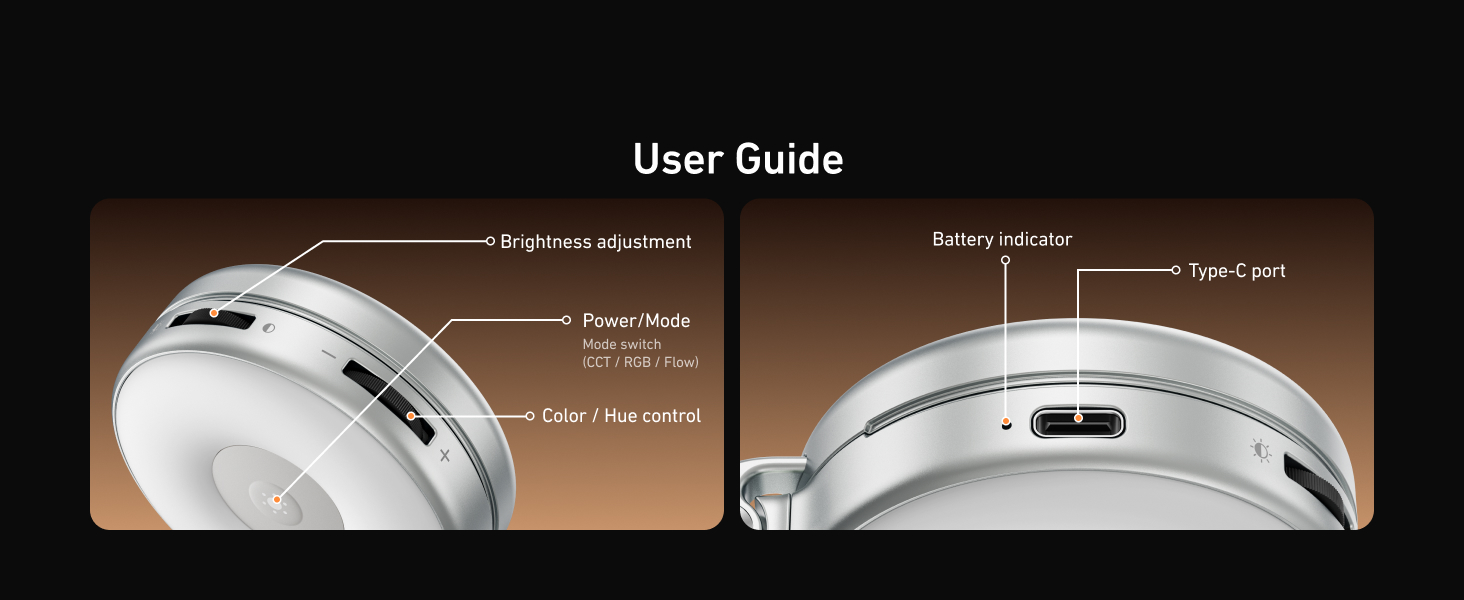 User Guide

Brightness adjustment

Power/Mode
Mode switch
(CCT / RGB / Flow)

Color / Hue control

Battery indicator

Type-C port