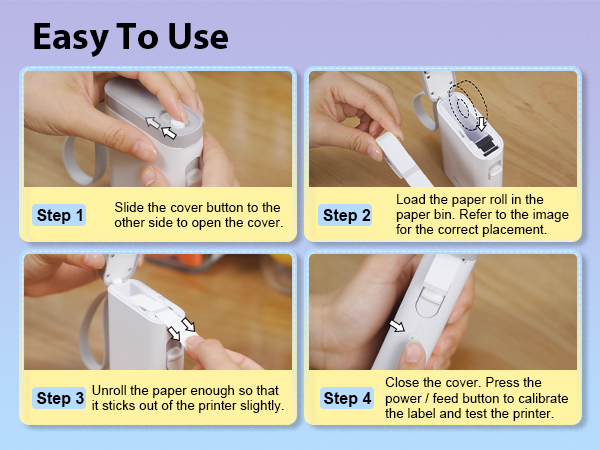 Easy To Use

Step 1 Slide the cover button to the other side to open the cover.

Step 2 Load the paper roll in the paper bin. Refer to the image for the correct placement.

Step 3 Unroll the paper enough so that it sticks out of the printer slightly.

Step 4 Close the cover. Press the power / feed button to calibrate the label and test the printer.