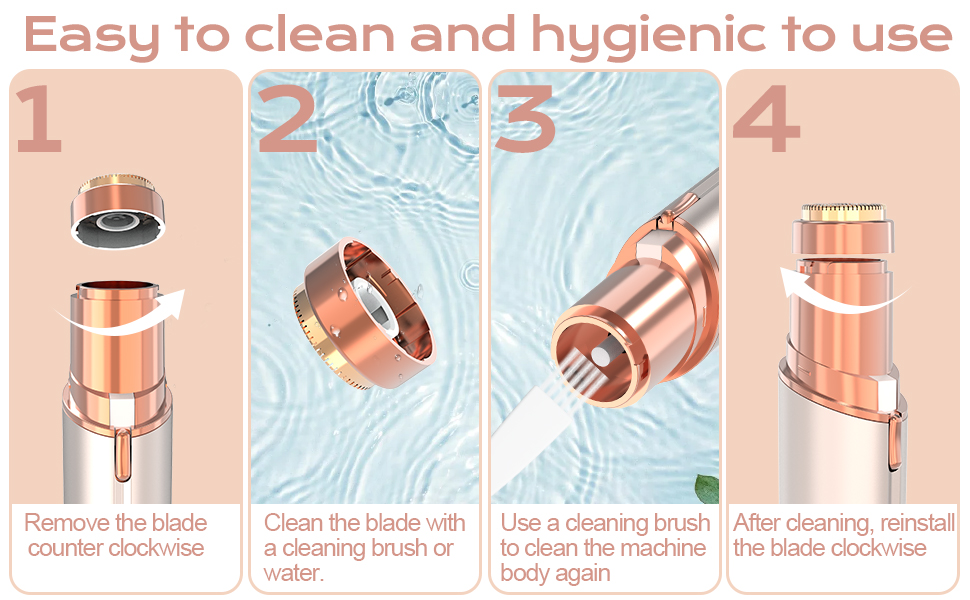 Easy to clean and hygienic to use

1

Remove the blade counter clockwise

2

Clean the blade with a cleaning brush or water.

3

Use a cleaning brush to clean the machine body again

4

After cleaning, reinstall the blade clockwise