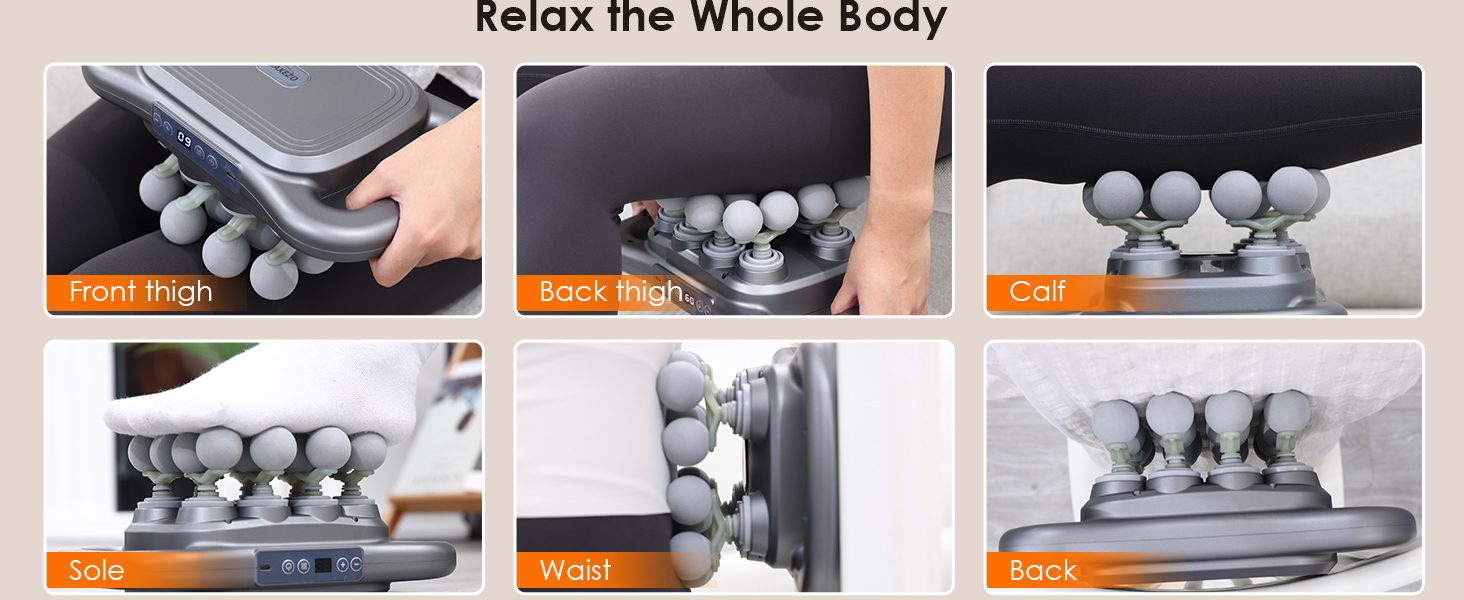 Relax the Whole Body

Front thigh

Back thigh

Calf

Sole

Waist

Back