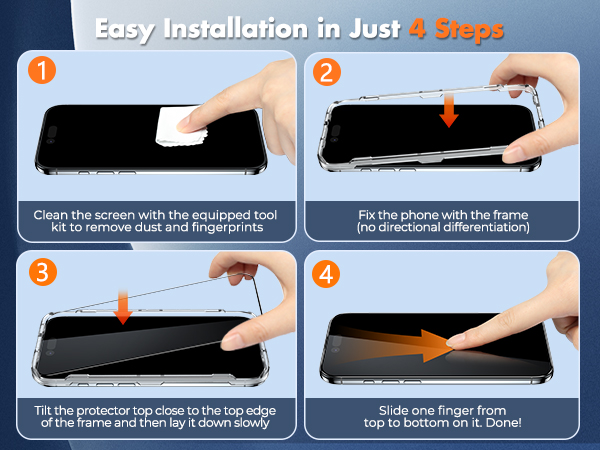 Easy Installation in Just 4 Steps

1

Clean the screen with the equipped tool kit to remove dust and fingerprints

2

Fix the phone with the frame (no directional differentiation)

3

Tilt the protector top close to the top edge of the frame and then lay it down slowly

4

Slide one finger from top to bottom on it. Done!