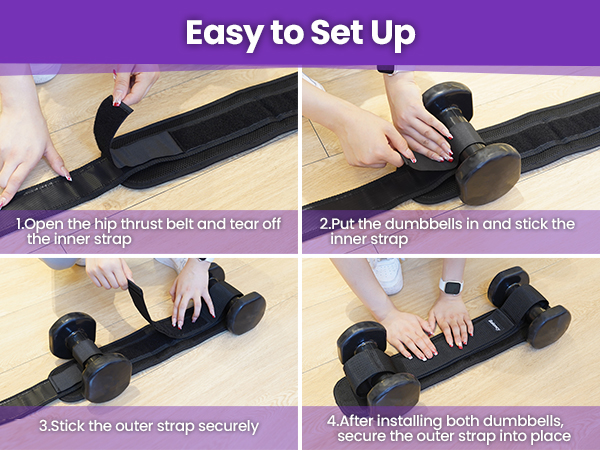 Easy to Set Up

1.Open the hip thrust belt and tear off the inner strap

2.Put the dumbbells in and stick the inner strap

3.Stick the outer strap securely

4.After installing both dumbbells, secure the outer strap into place