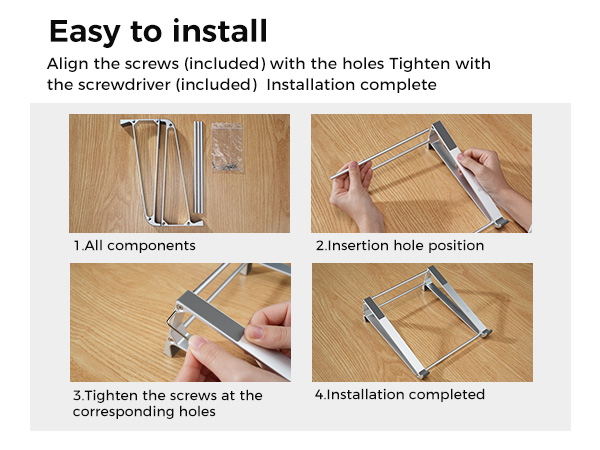 Easy to install

Align the screws (included) with the holes Tighten with the screwdriver (included) Installation complete

1.All components

2.Insertion hole position

3.Tighten the screws at the corresponding holes

4.Installation completed