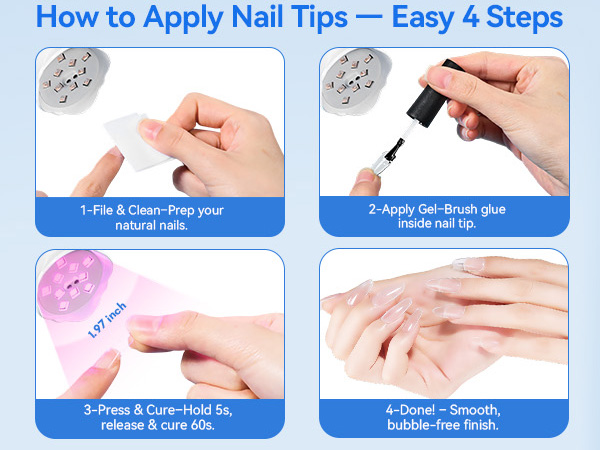 How to Apply Nail Tips — Easy 4 Steps

1-File & Clean-Prep your natural nails.

2-Apply Gel-Brush glue inside nail tip.

1.97 inch

3-Press & Cure-Hold 5s, release & cure 60s.

4-Done! - Smooth, bubble-free finish.