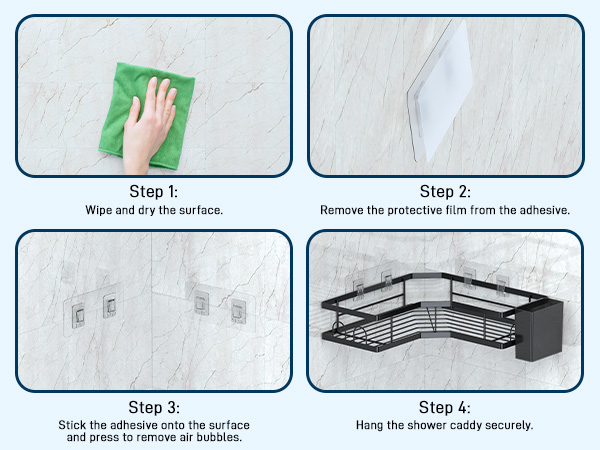 Step 1:
Wipe and dry the surface.

Step 2:
Remove the protective film from the adhesive.

Step 3:
Stick the adhesive onto the surface and press to remove air bubbles.

Step 4:
Hang the shower caddy securely.