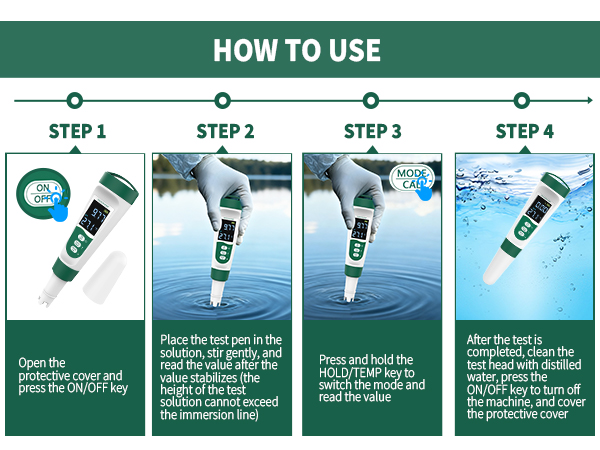 HOW TO USE

STEP 1

ON
OFF

Open the protective cover and press the ON/OFF key

STEP 2

Place the test pen in the solution, stir gently, and read the value after the value stabilizes (the height of the test solution cannot exceed the immersion line)

STEP 3

MODE
CAL

Press and hold the HOLD/TEMP key to switch the mode and read the value

STEP 4

After the test is completed, clean the test head with distilled water, press the ON/OFF key to turn off the machine, and cover the protective cover