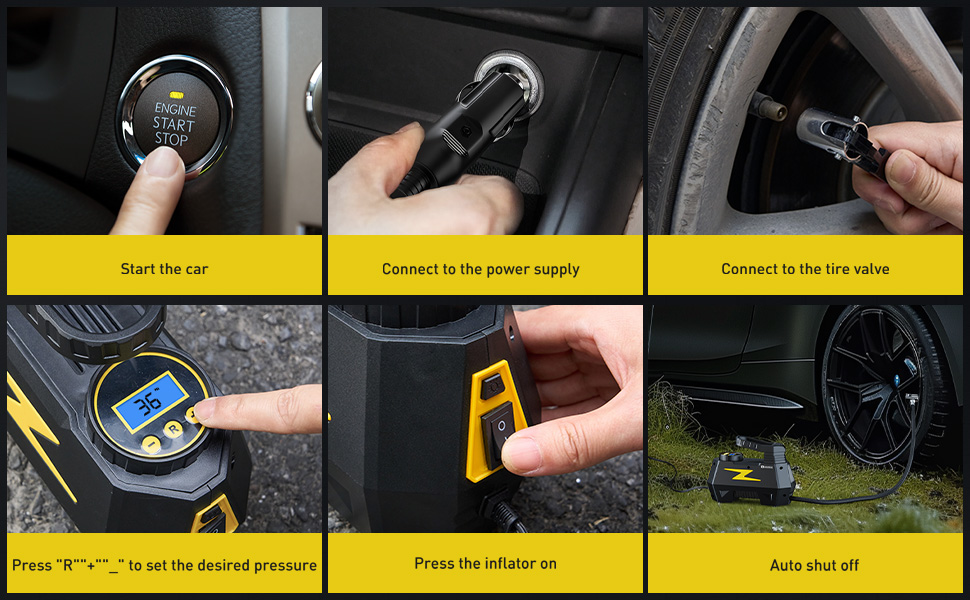 ENGINE
START
STOP

Start the car

Connect to the power supply

Connect to the tire valve

36

R

Press "R""+""_" to set the desired pressure

Press the inflator on

Auto shut off