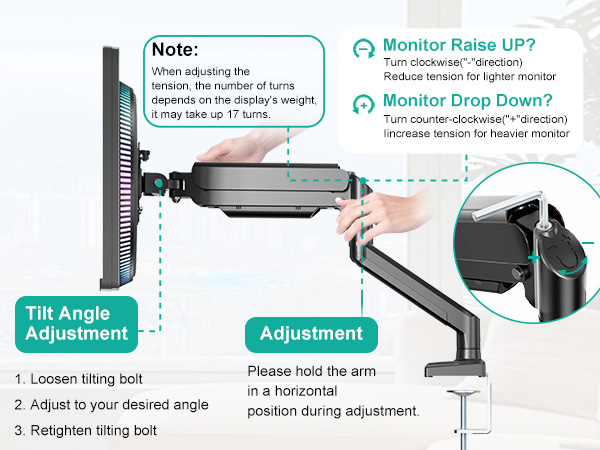 Note:
When adjusting the tension, the number of turns depends on the display's weight, it may take up 17 turns.

Monitor Raise UP?
Turn clockwise("-"direction)
Reduce tension for lighter monitor

Monitor Drop Down?
Turn counter-clockwise("+"direction)
Iincrease tension for heavier monitor

Tilt Angle Adjustment

1. Loosen tilting bolt
2. Adjust to your desired angle
3. Retighten tilting bolt

Adjustment

Please hold the arm in a horizontal position during adjustment.